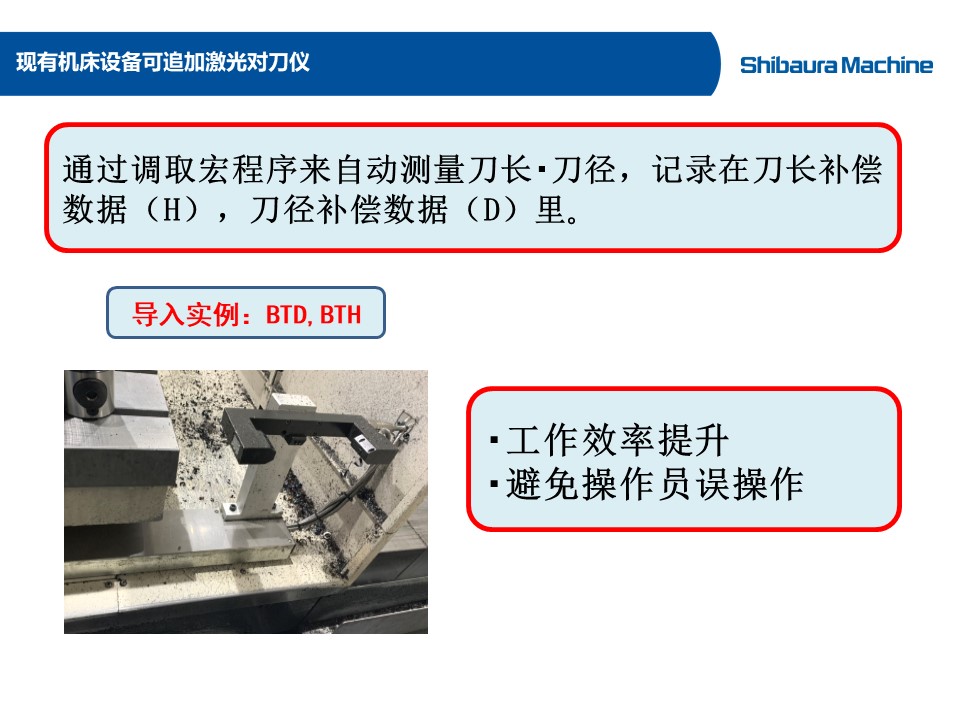 现有机床设备可追加激光对刀仪

Shibaura Machine

通过调取宏程序来自动测量刀长·刀径，记录在刀长补偿数据（H），刀径补偿数据（D）里。

导入实例：BTD, BTH

·工作效率提升
·避免操作员误操作