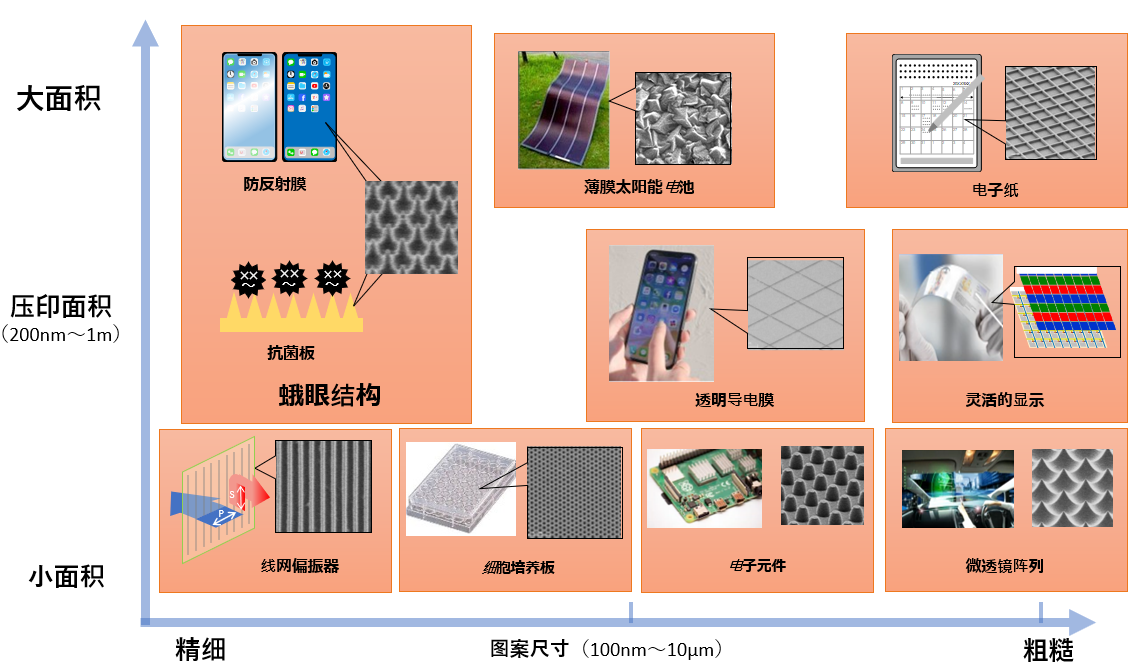 大面积

压印面积
（200nm～1m）

小面积

防反射膜

抗菌板

蛾眼结构

薄膜太阳能电池

电子纸

透明导电膜

灵活的显示

S

P

线网偏振器

细胞培养板

电子元件

微透镜阵列

精细

图案尺寸（100nm～10μm）

粗糙